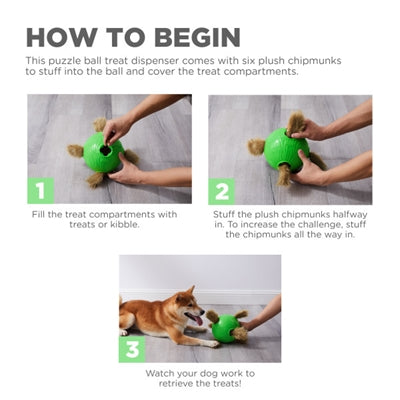 HOW TO BEGIN
This puzzle ball treat dispenser comes with six plush chipmunks to stuff into the ball and cover the treat compartments.

1
Fill the treat compartments with treats or kibble.

2
Stuff the plush chipmunks halfway in. To increase the challenge, stuff the chipmunks all the way in.

3
Watch your dog work to retrieve the treats!